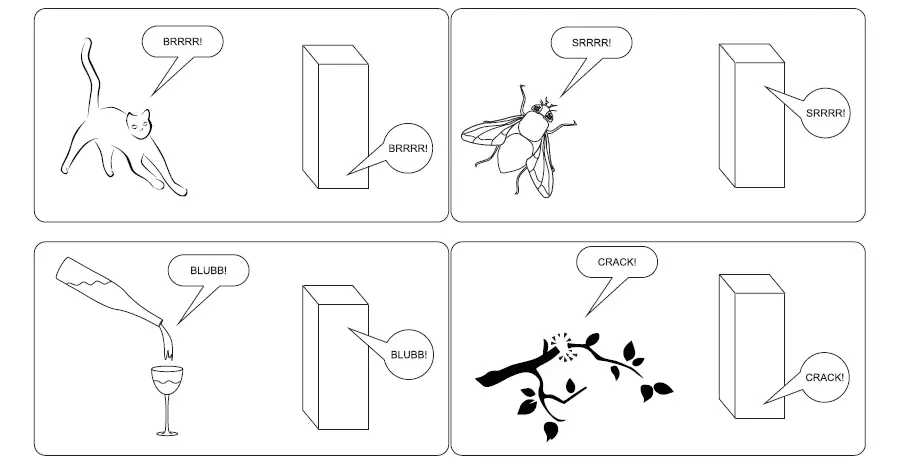 BRRRR!

BRRRR!

SRRRR!

SRRRR!

BLUBB!

BLUBB!

CRACK!

CRACK!