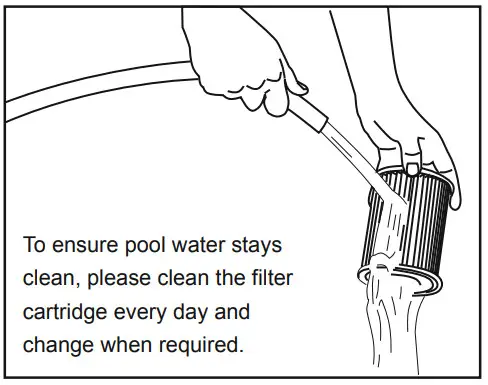 To ensure pool water stays clean, please clean the filter cartridge every day and change when required.