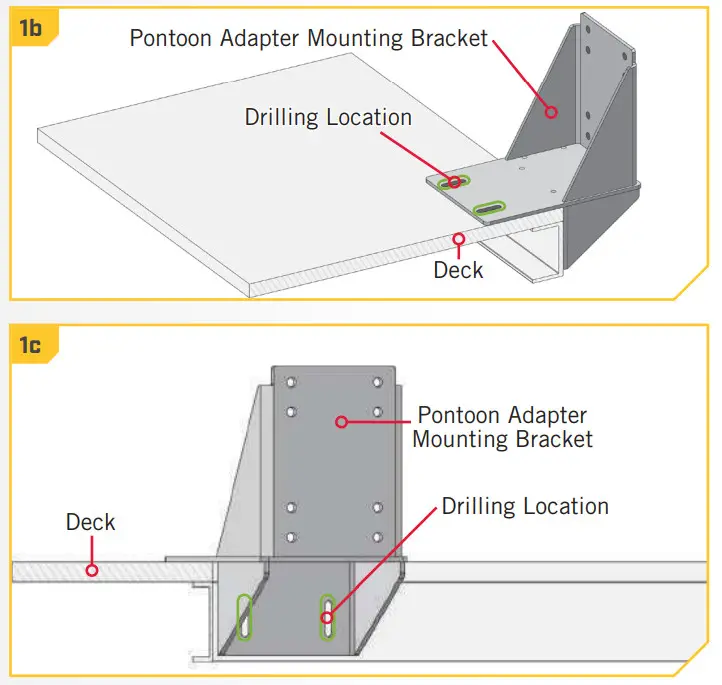 1b

Pontoon Adapter Mounting Bracket

Drilling Location

Deck

1c

Pontoon Adapter Mounting Bracket

Drilling Location

Deck