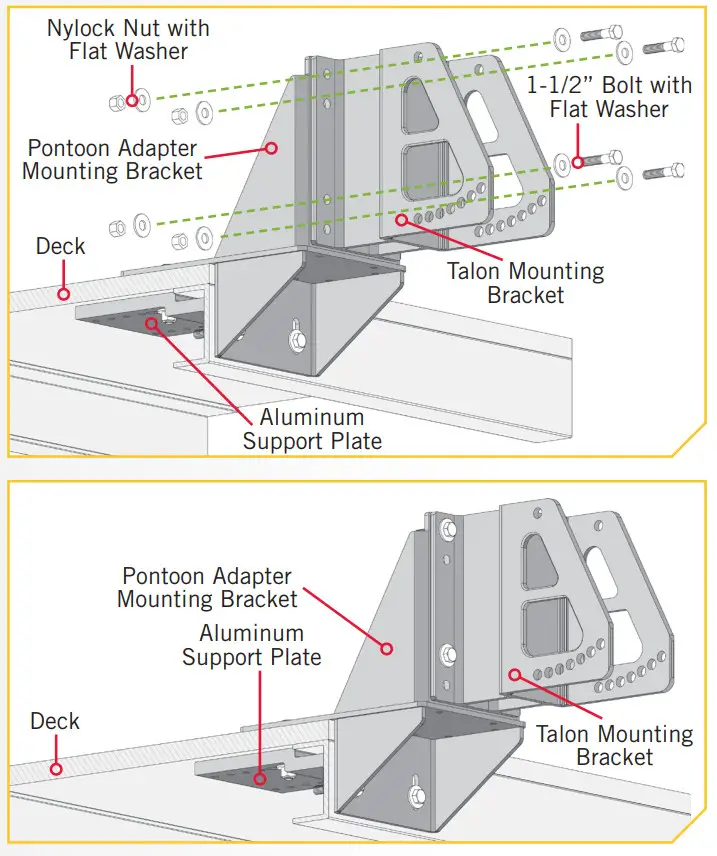 Nylock Nut with Flat Washer

1-1/2" Bolt with Flat Washer

Pontoon Adapter Mounting Bracket

Deck

Talon Mounting Bracket

Aluminum Support Plate

Pontoon Adapter Mounting Bracket

Aluminum Support Plate

Deck

Talon Mounting Bracket