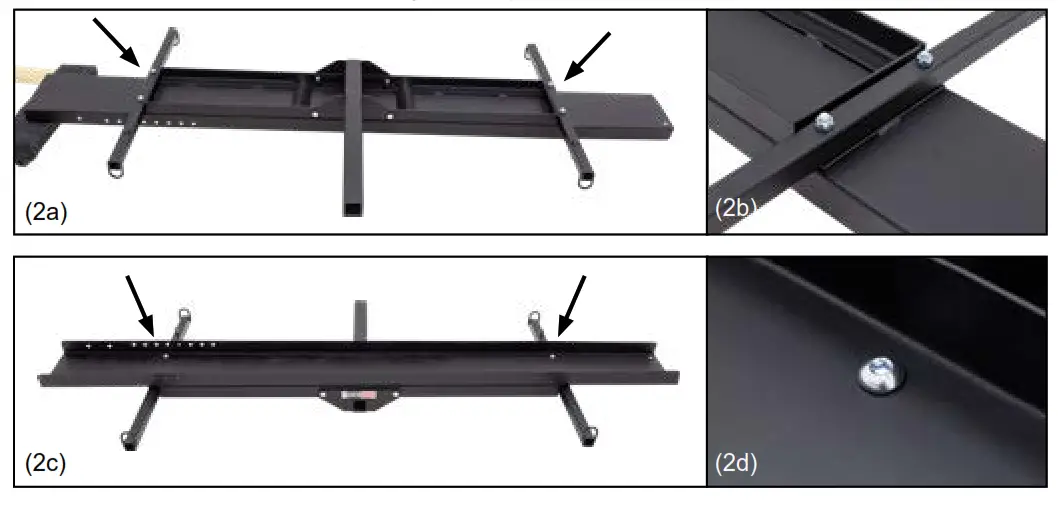 (2a)

(2b)

(2c)

(2d)