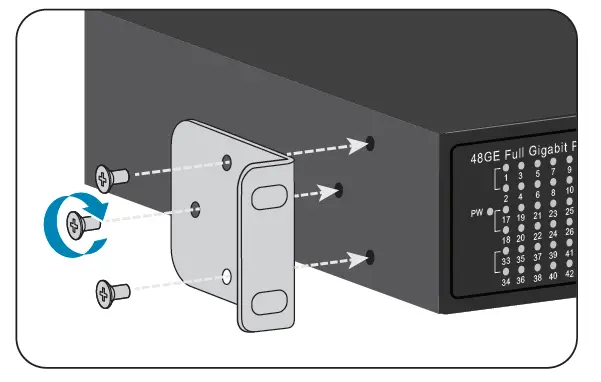 48GE Full Gigabit F

PW

1 3 5 7 9
2 4 6 8 10
17 19 21 23 25
18 20 22 24 26
33 35 37 39 41
34 36 38 40 42