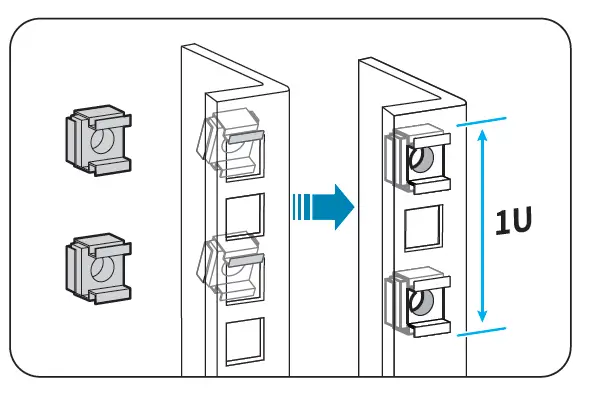 1U