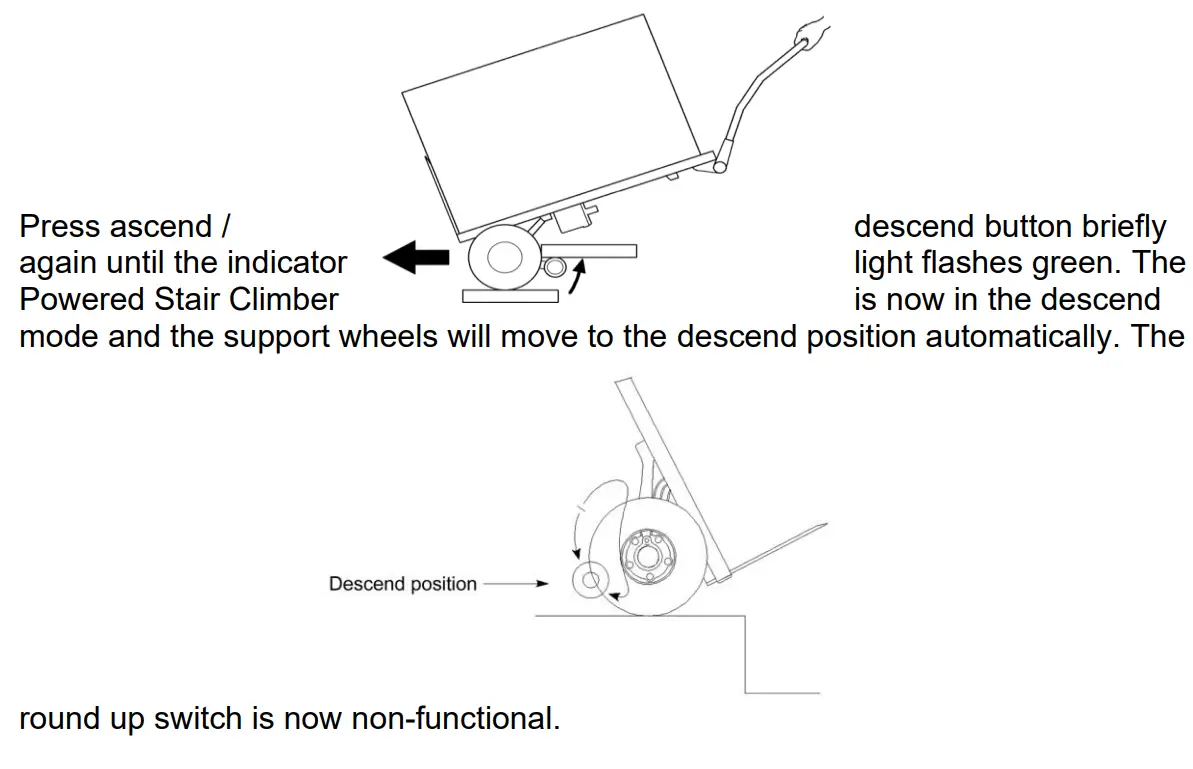 Press ascend / descend button briefly again until the indicator light flashes green. The Powered Stair Climber is now in the descend mode and the support wheels will move to the descend position automatically. The

Descend position

round up switch is now non-functional.