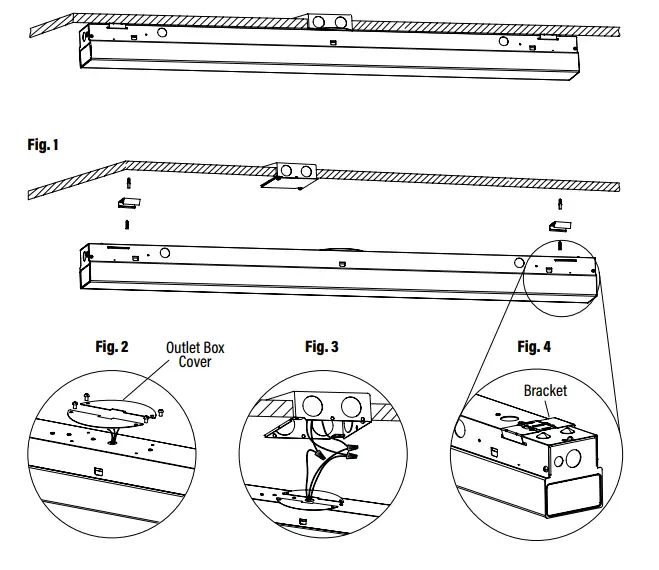 Fig. 1

Fig. 2

Outlet Box Cover

Fig. 3

Fig. 4

Bracket