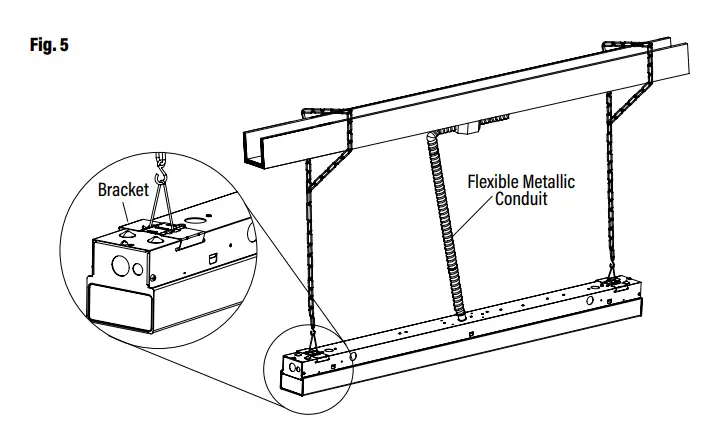 Fig. 5

Bracket

Flexible Metallic Conduit