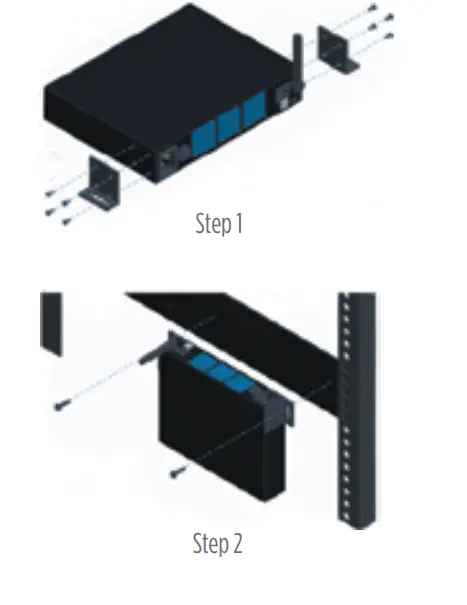 Step 1

Step 2