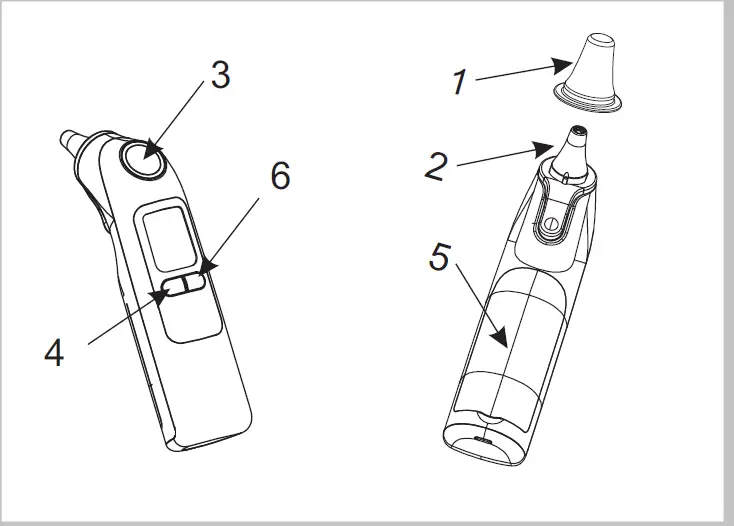 3
6
4
1
2
5