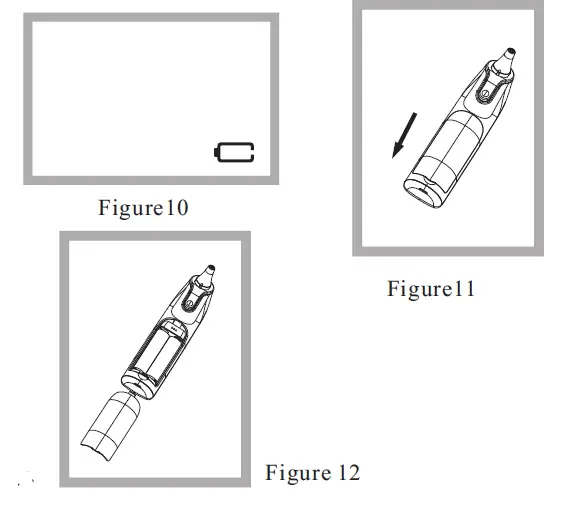 Figure10

Figure11

Figure 12