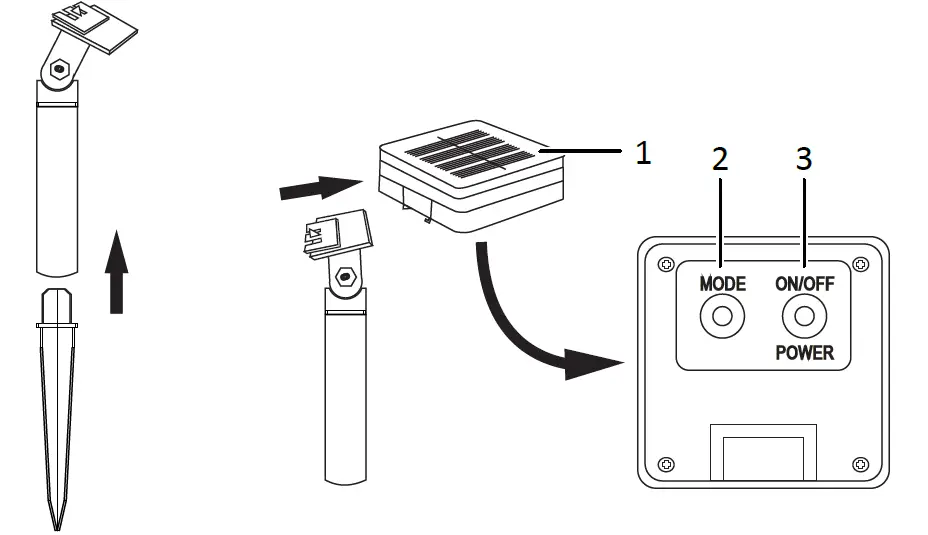 1
2
3
MODE
ON/OFF
POWER