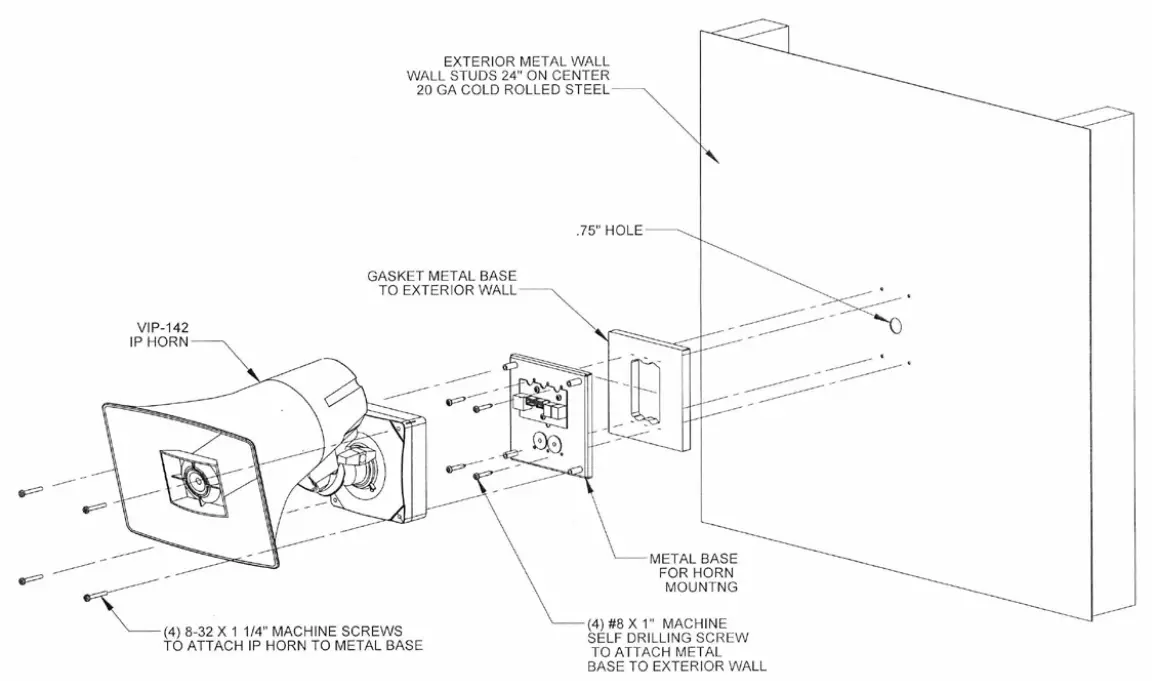 EXTERIOR METAL WALL
WALL STUDS 24" ON CENTER
20 GA COLD ROLLED STEEL

.75" HOLE

GASKET METAL BASE
TO EXTERIOR WALL

VIP-142
IP HORN

METAL BASE
FOR HORN
MOUNTNG

(4) 8-32 X 1 1/4" MACHINE SCREWS
TO ATTACH IP HORN TO METAL BASE

(4) #8 X 1" MACHINE
SELF DRILLING SCREW
TO ATTACH METAL
BASE TO EXTERIOR WALL