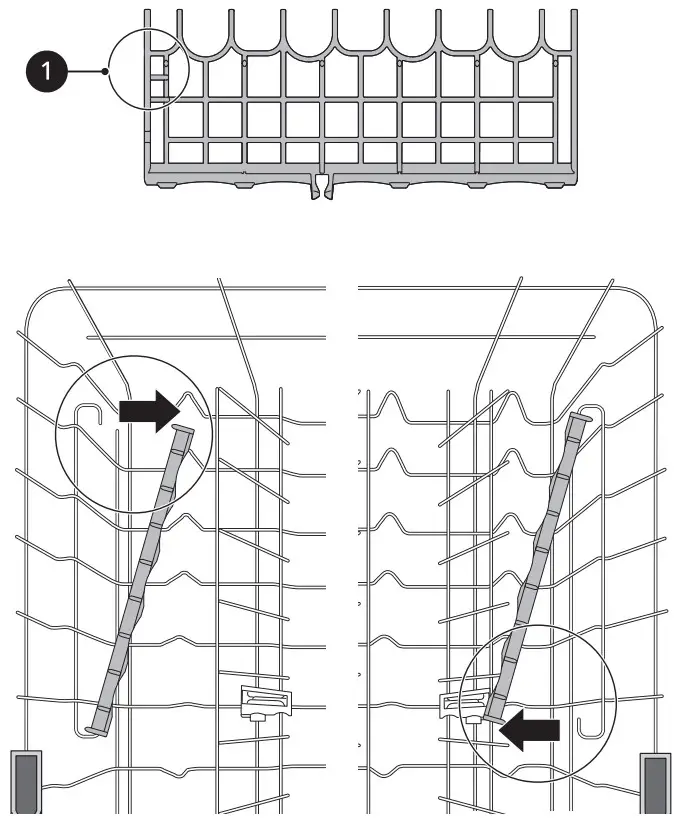 1