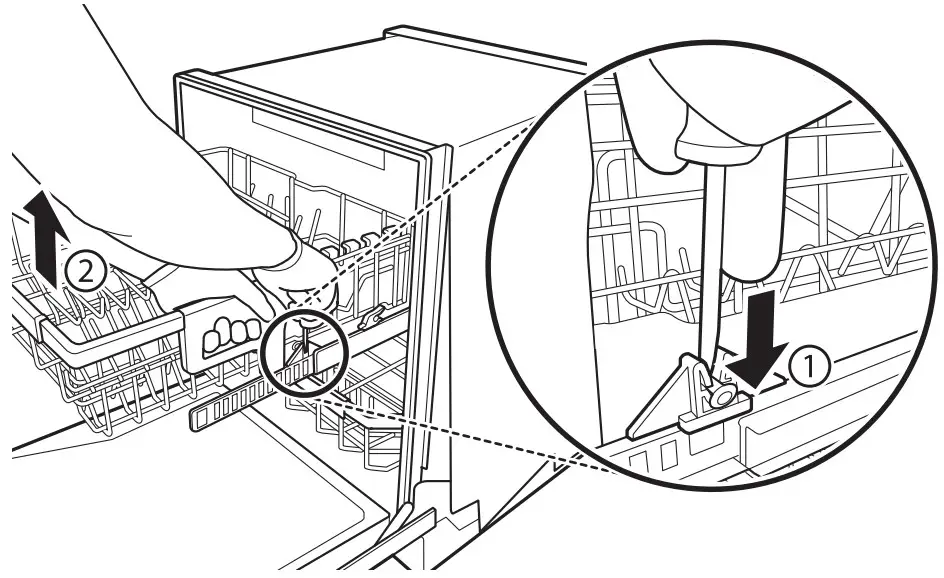 ②
①