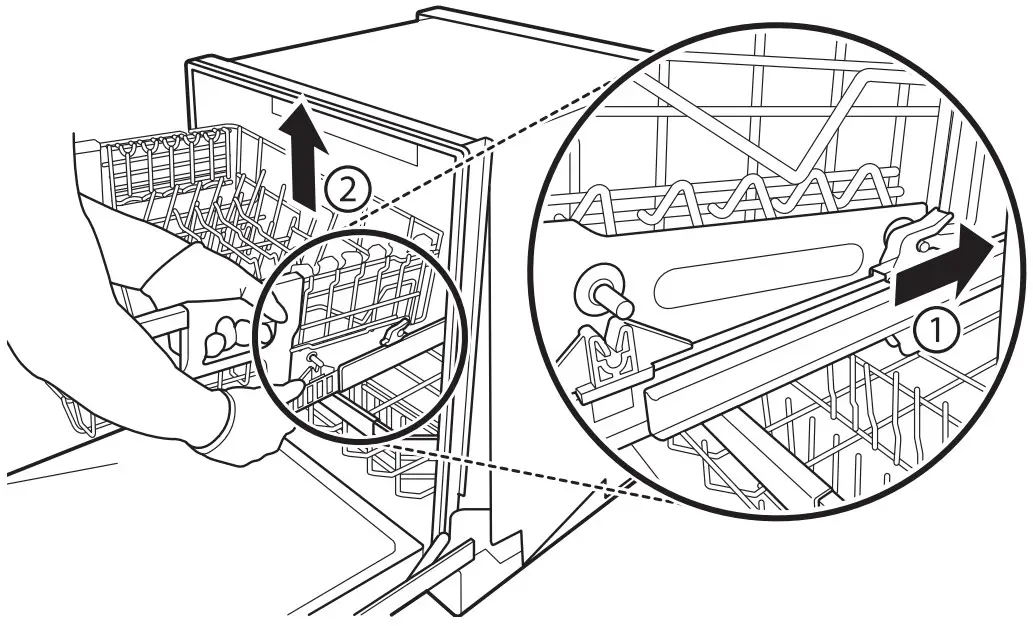 ②
①