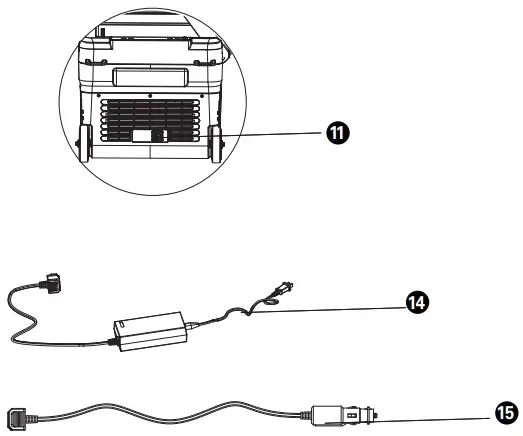 11

14

15