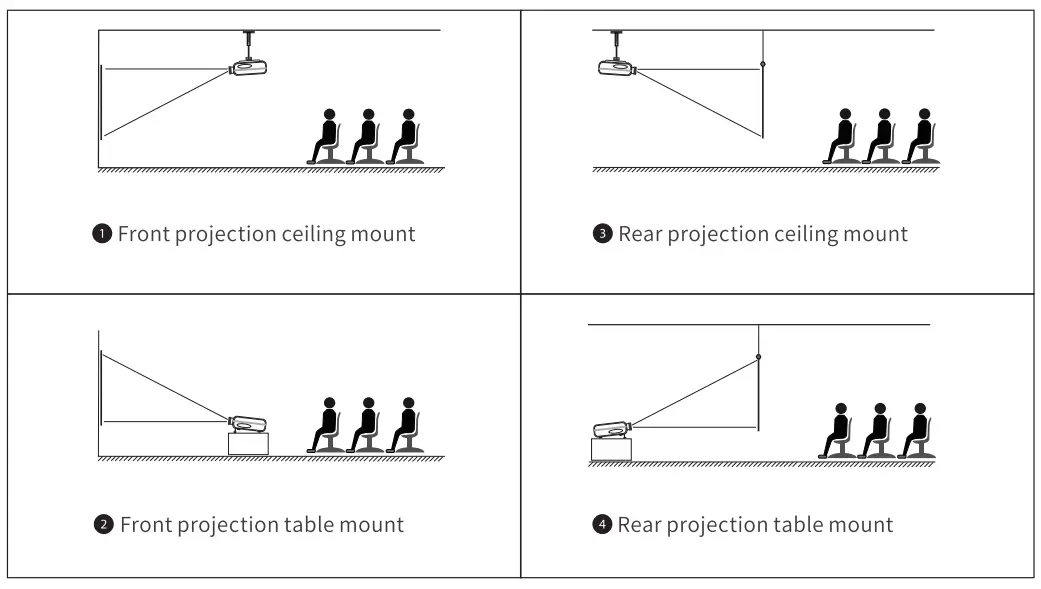 ❶ Front projection ceiling mount

❸ Rear projection ceiling mount

❷ Front projection table mount

❹ Rear projection table mount