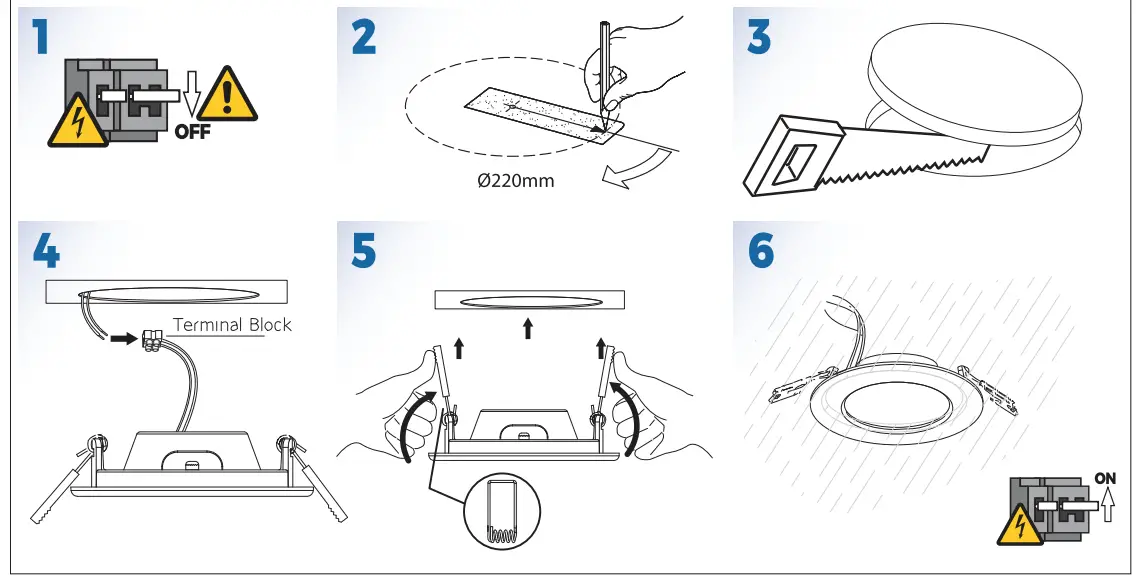 1

OFF

2

Ø220mm

3

4

Terminal Block

5

6

ON