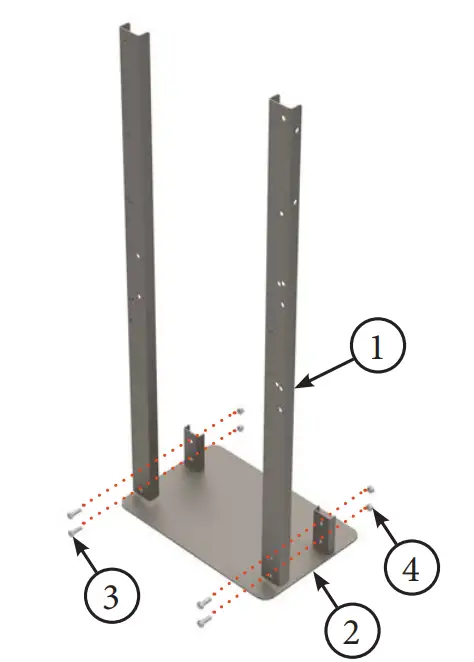 1

3

4

2