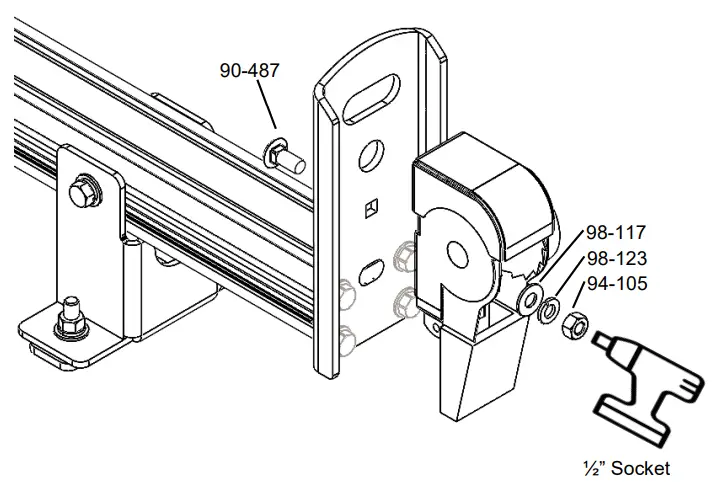 90-487

98-117

98-123

94-105

½” Socket