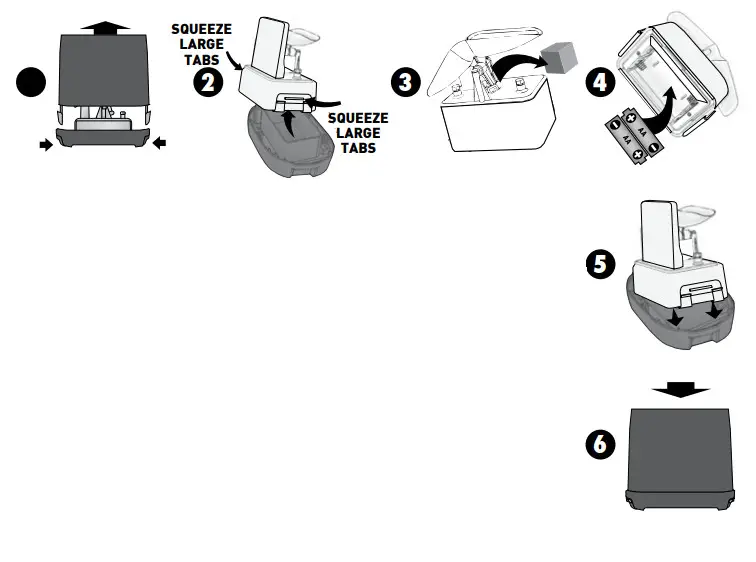 SQUEEZE LARGE TABS

2

SQUEEZE LARGE TABS

3

4

AA

AA

5

6