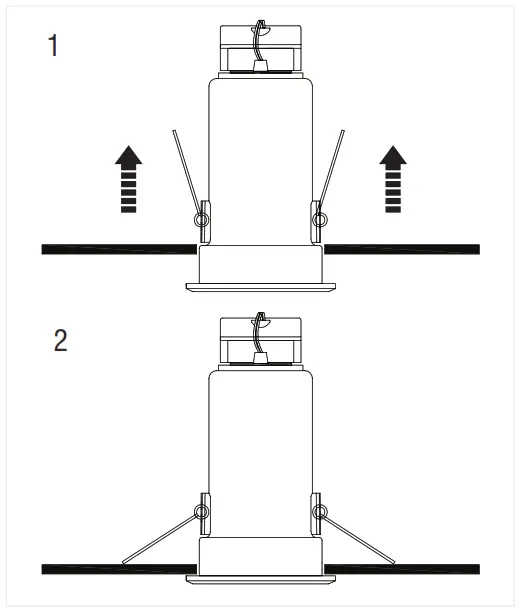 1

2