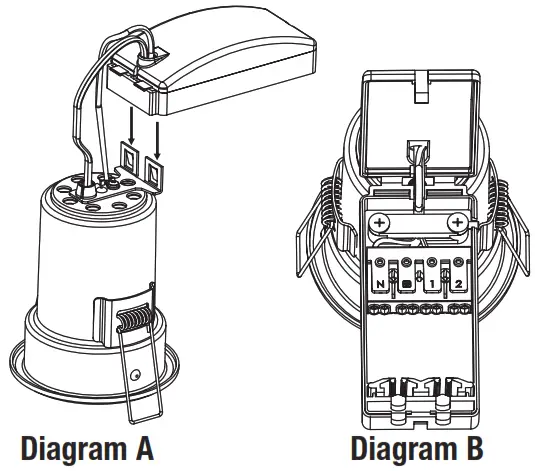 N 1 2

Diagram A

Diagram B