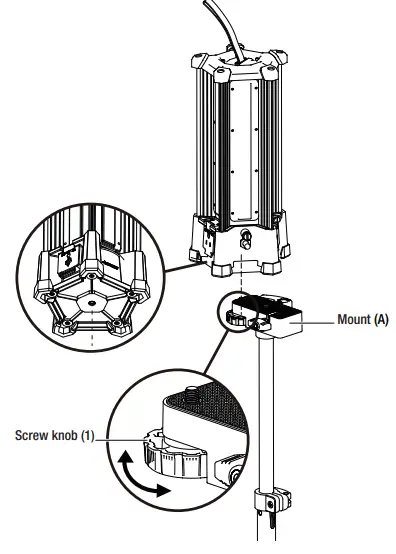 Mount (A)

Screw knob (1)