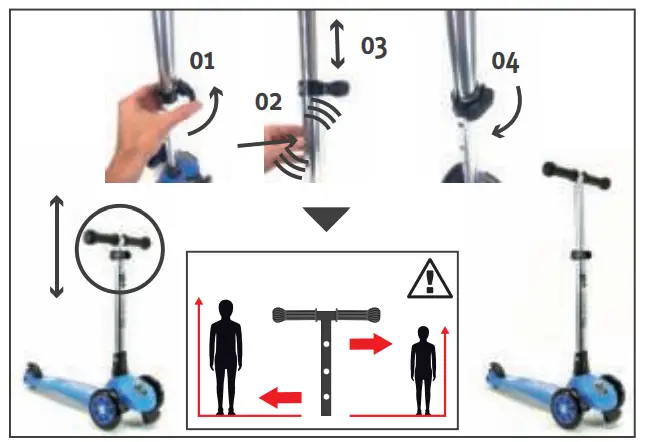 01

02

03

04