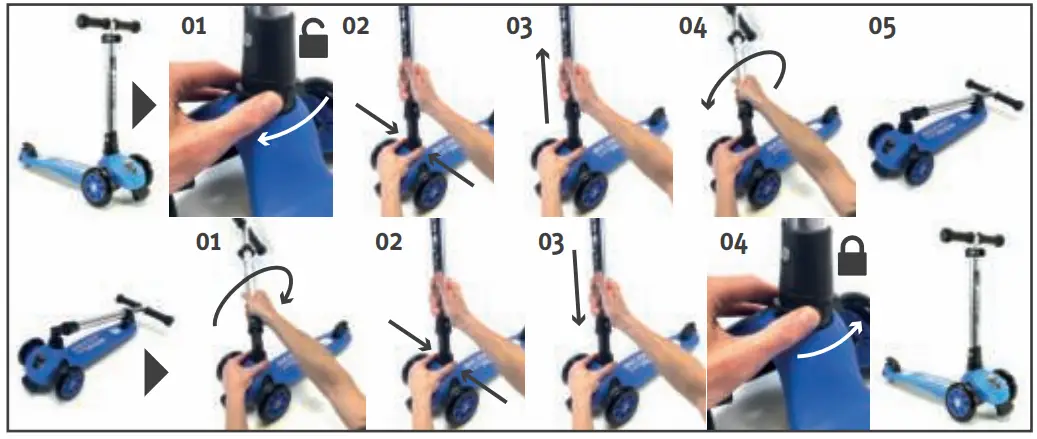 01 02 03 04 05

01 02 03 04