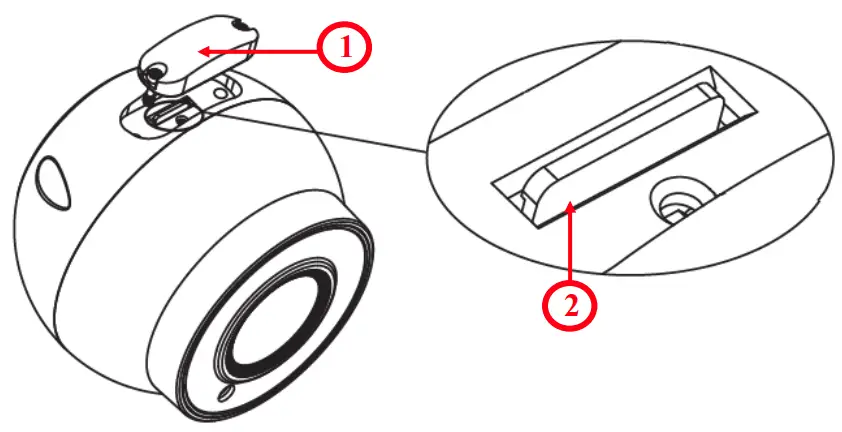 1

2