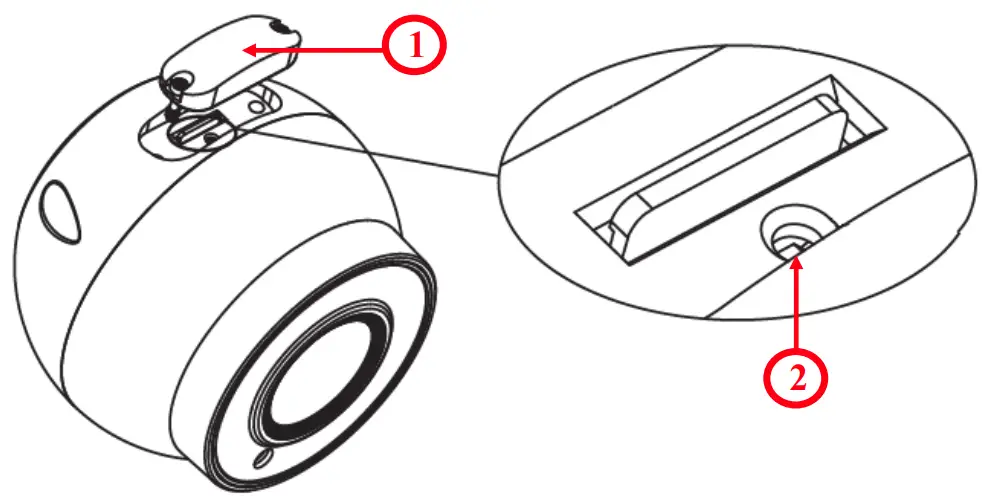 1

2