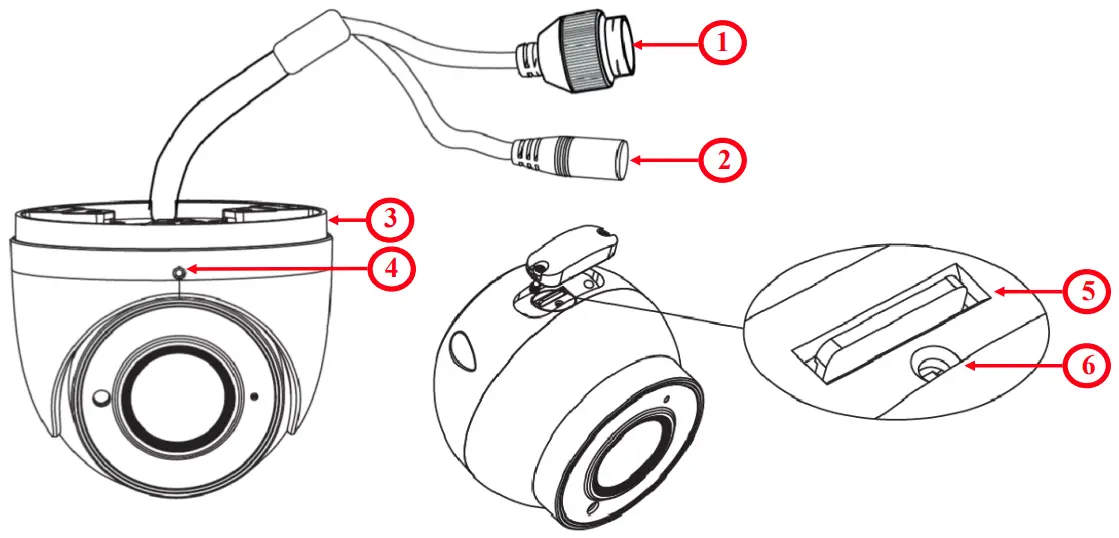 1
2
3
4
5
6