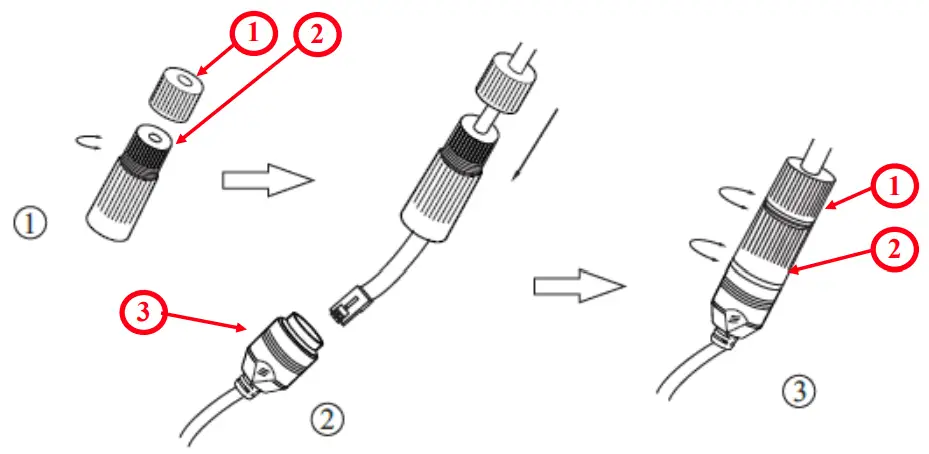 1
2
1
3
2
1
2
3