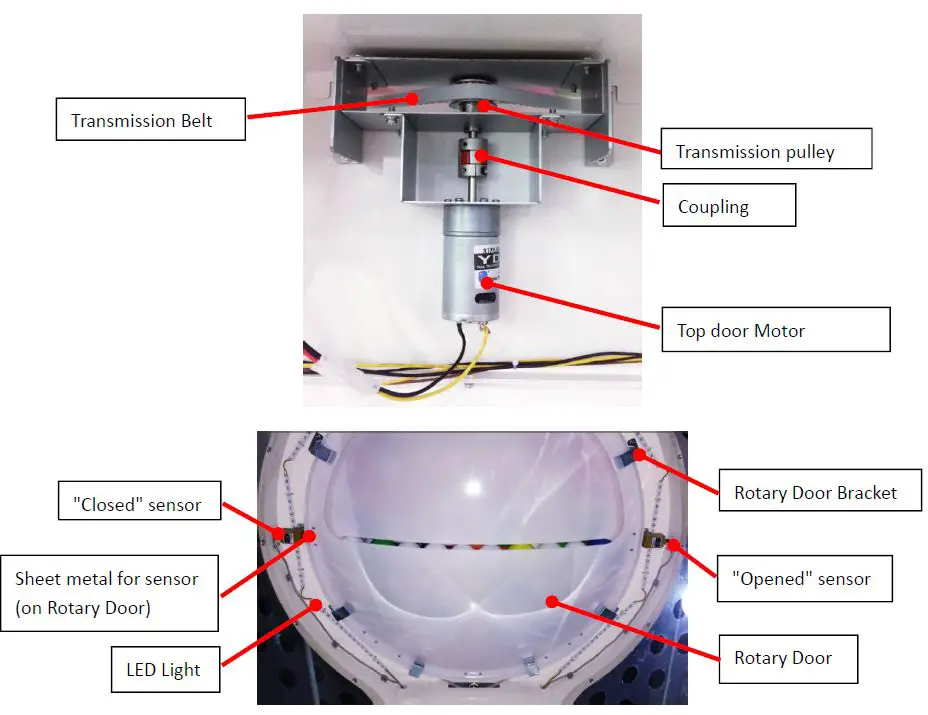 Transmission Belt

Transmission pulley

Coupling

Top door Motor

"Closed" sensor

Sheet metal for sensor (on Rotary Door)

LED Light

Rotary Door Bracket

"Opened" sensor

Rotary Door