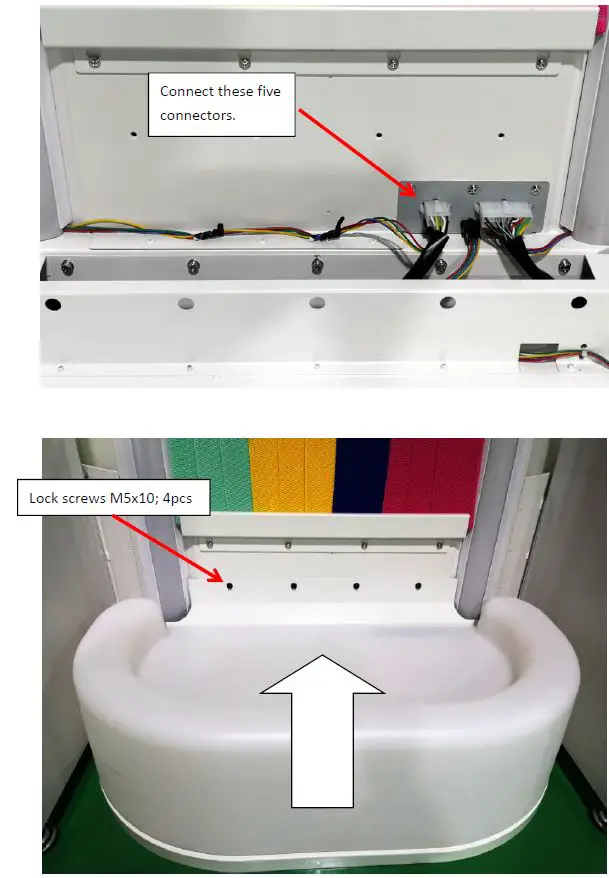 Connect these five connectors.

Lock screws M5x10; 4pcs