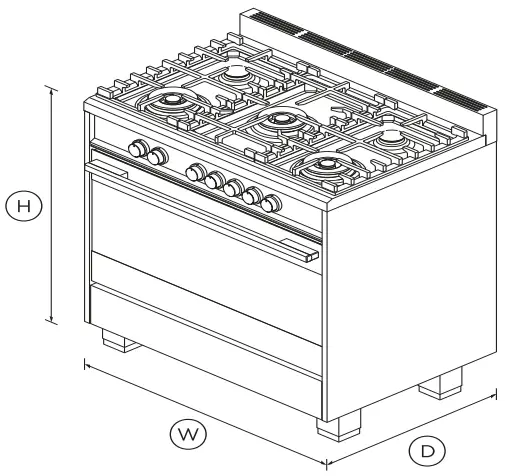 H

W

D