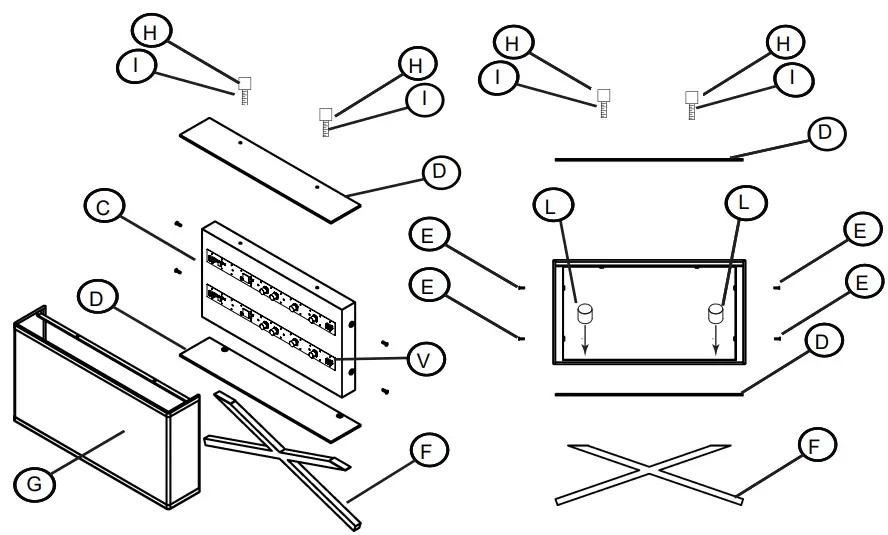 H
I
H
I
D
C
D
V
G
F
H
I
H
I
D
L
L
E
E
E
E
D
F