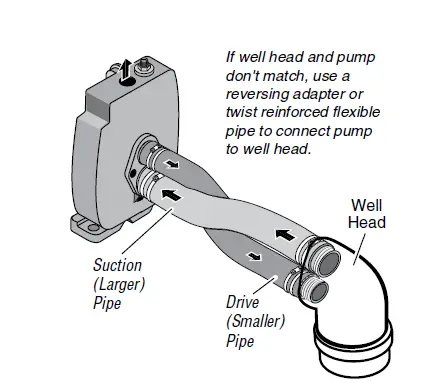 If well head and pump don't match, use a reversing adapter or twist reinforced flexible pipe to connect pump to well head.

Well Head

Suction (Larger) Pipe

Drive (Smaller) Pipe