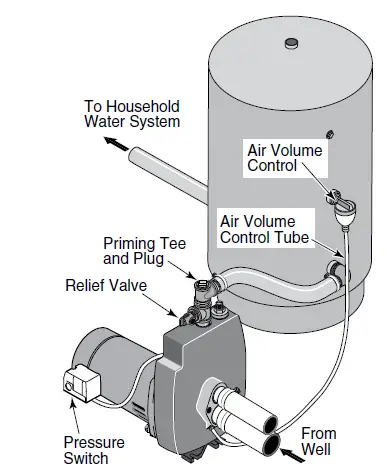 To Household Water System

Air Volume Control

Air Volume Control Tube

Priming Tee and Plug

Relief Valve

Pressure Switch

From Well