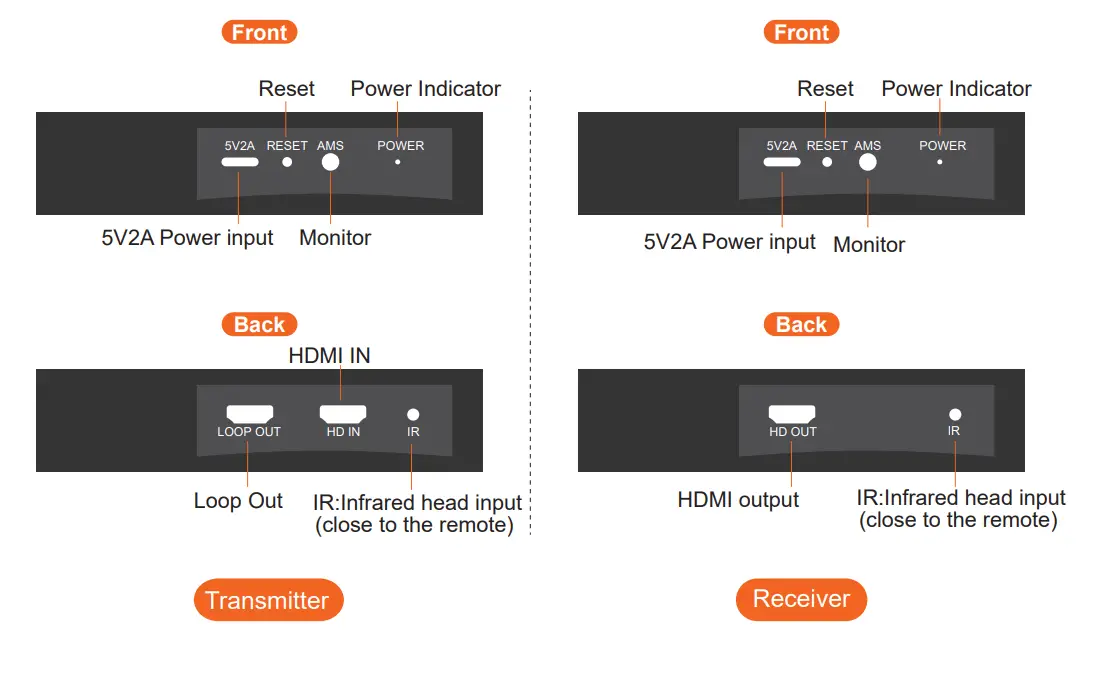 Front

Reset Power Indicator

5V2A RESET AMS POWER

5V2A Power input Monitor

Back

HDMI IN

LOOP OUT HD IN IR

Loop Out IR:Infrared head input (close to the remote)

Transmitter

Front

Reset Power Indicator

5V2A RESET AMS POWER

5V2A Power input Monitor

Back

HD OUT IR

HDMI output IR:Infrared head input (close to the remote)

Receiver