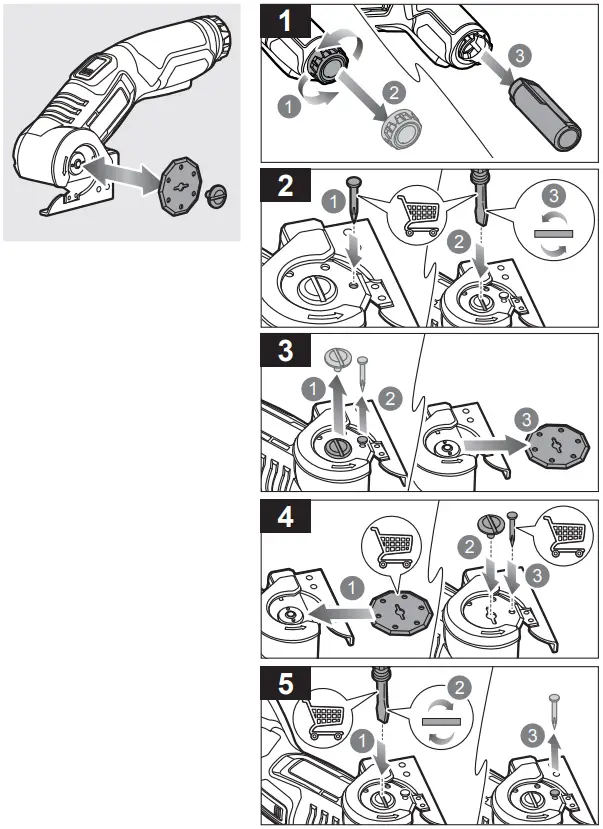 1
1
2
3

2
1
2
3

3
1
2
3

4
1
2
3

5
1
2
3