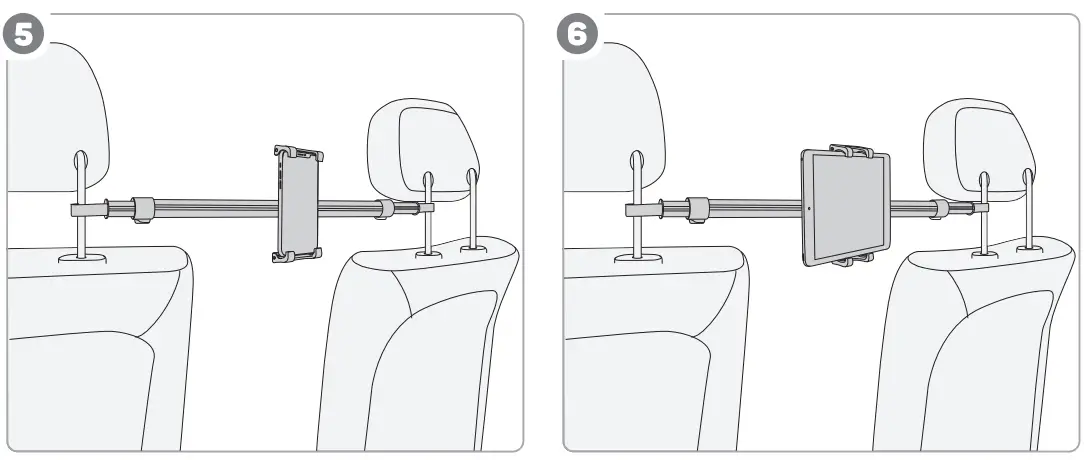 5

6