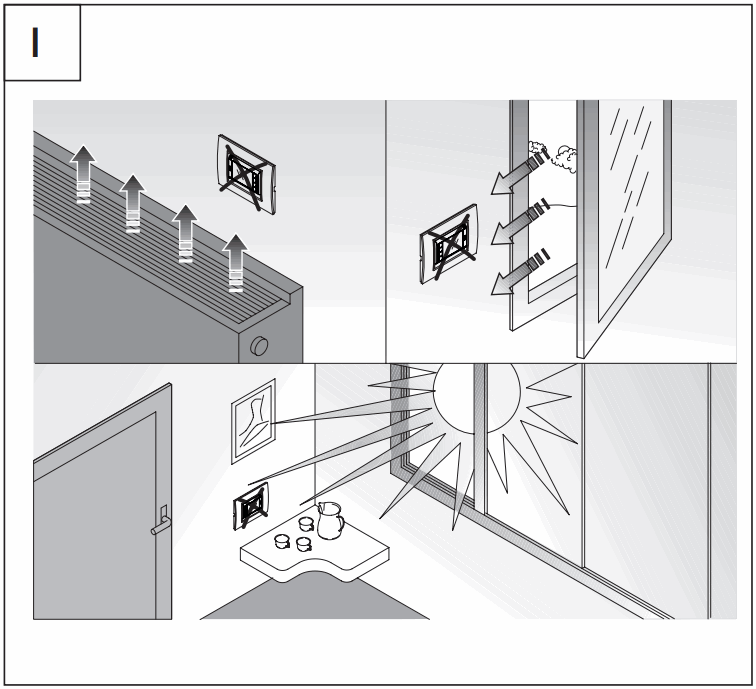 I