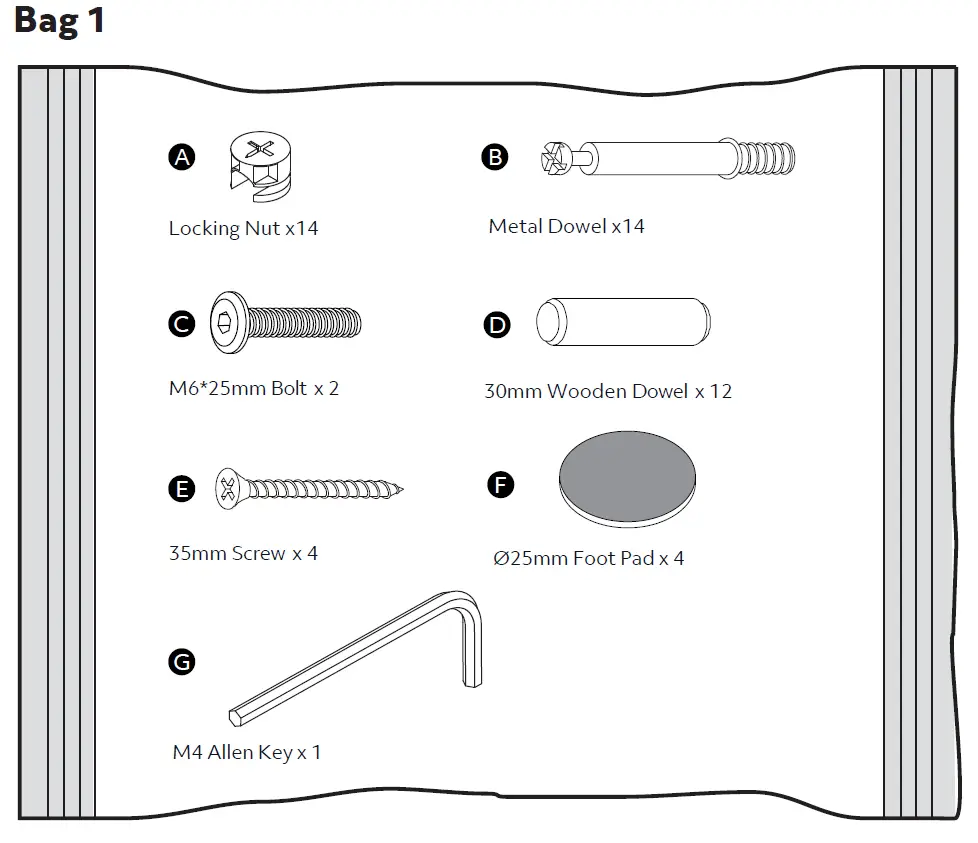 Bag 1

A
Locking Nut x14

B
Metal Dowel x14

C
M6*25mm Bolt x 2

D
30mm Wooden Dowel x 12

E
35mm Screw x 4

F
Ø25mm Foot Pad x 4

G
M4 Allen Key x 1