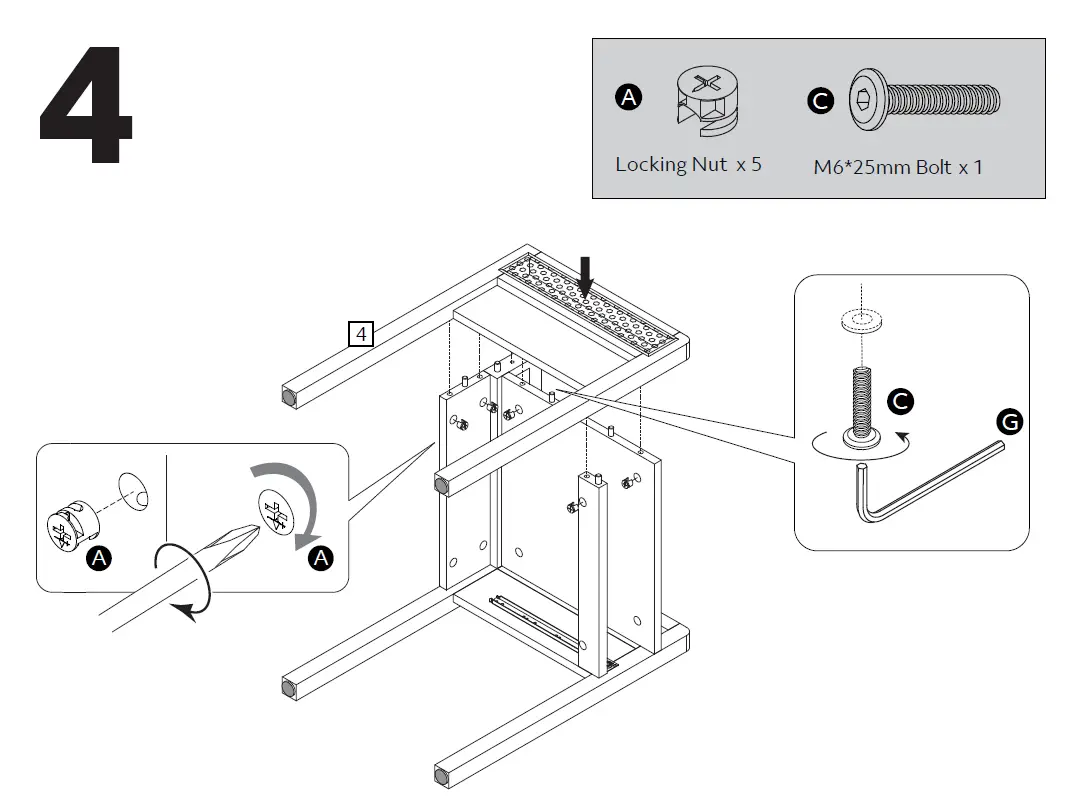 4

A
Locking Nut x 5

C
M6*25mm Bolt x 1

4

A

A

C

G