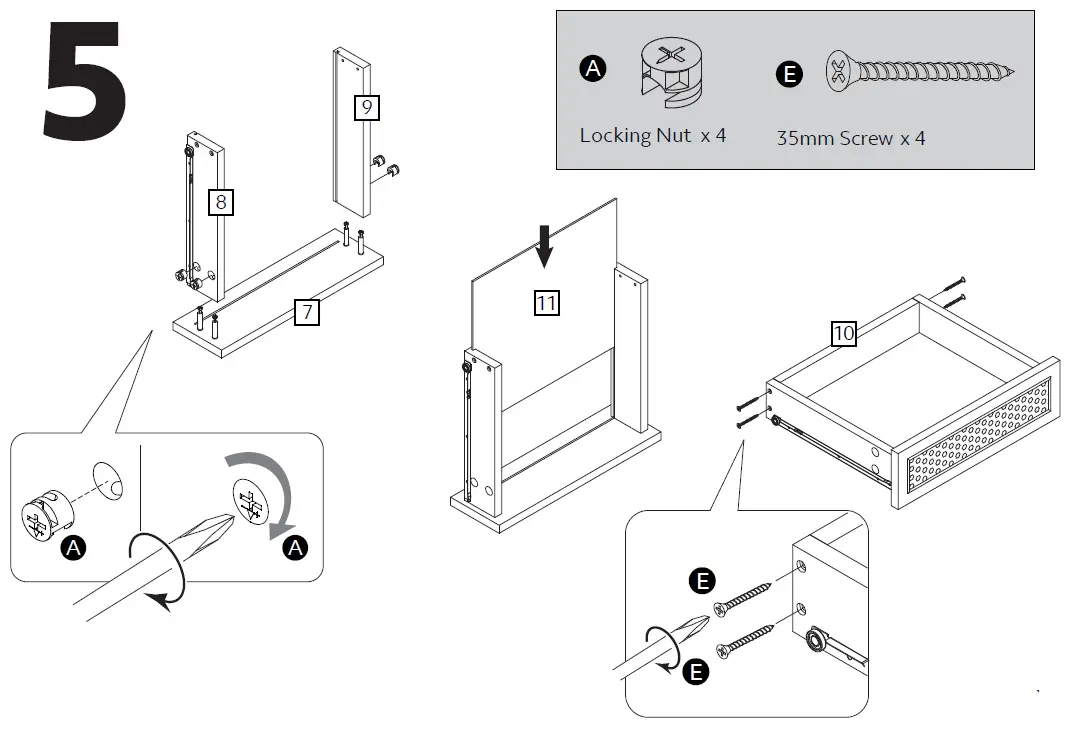 5

A Locking Nut x 4

E 35mm Screw x 4

9

8

7

11

10

A

A

E

E