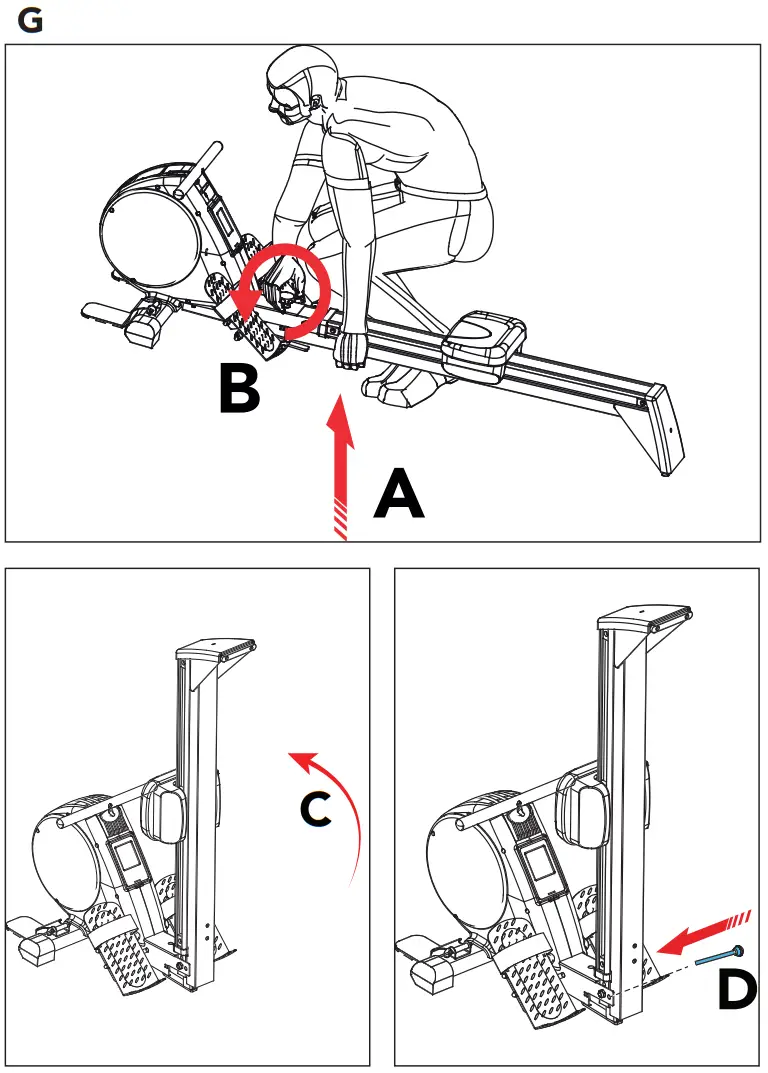 G

B

A

C

D