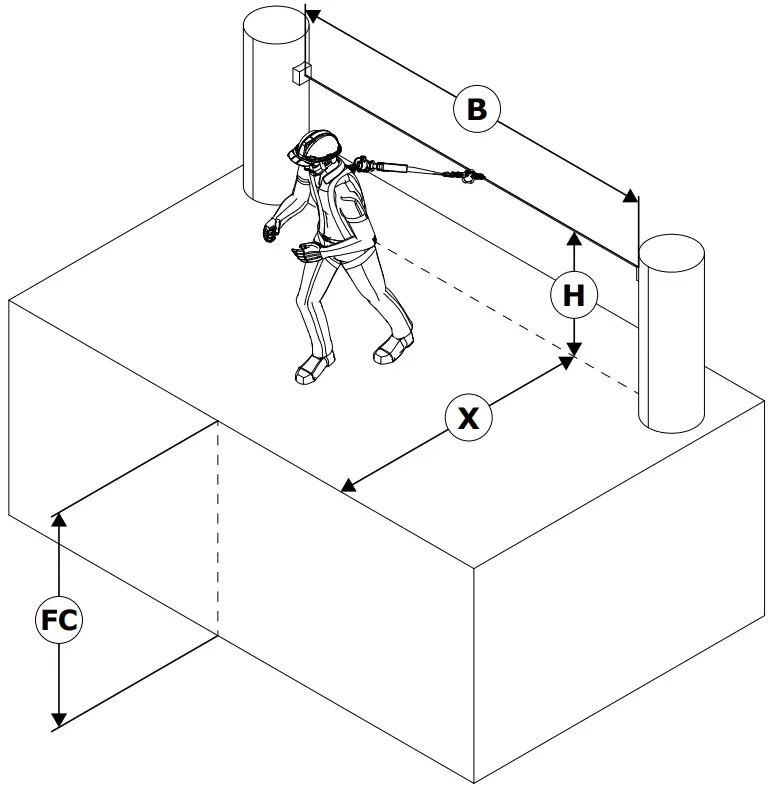 B
H
X
FC