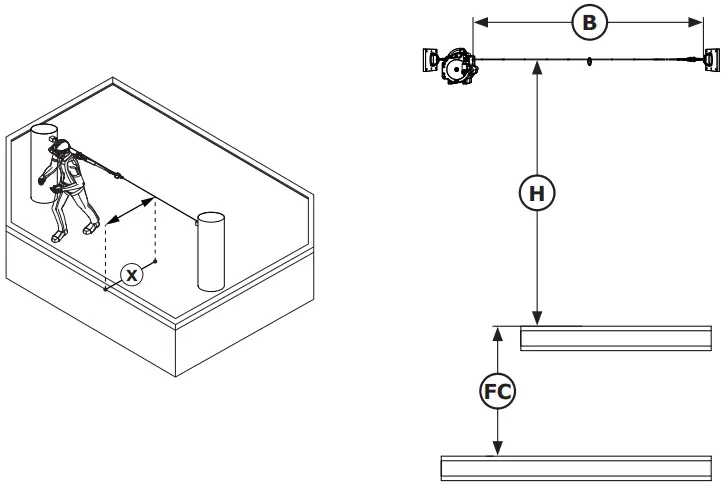 X

B

H

FC