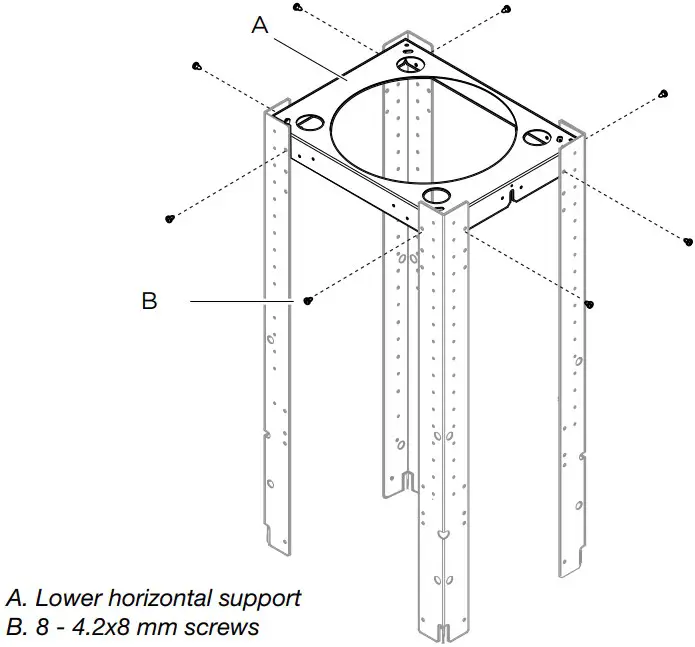 A

B

A. Lower horizontal support
B. 8 - 4.2x8 mm screws